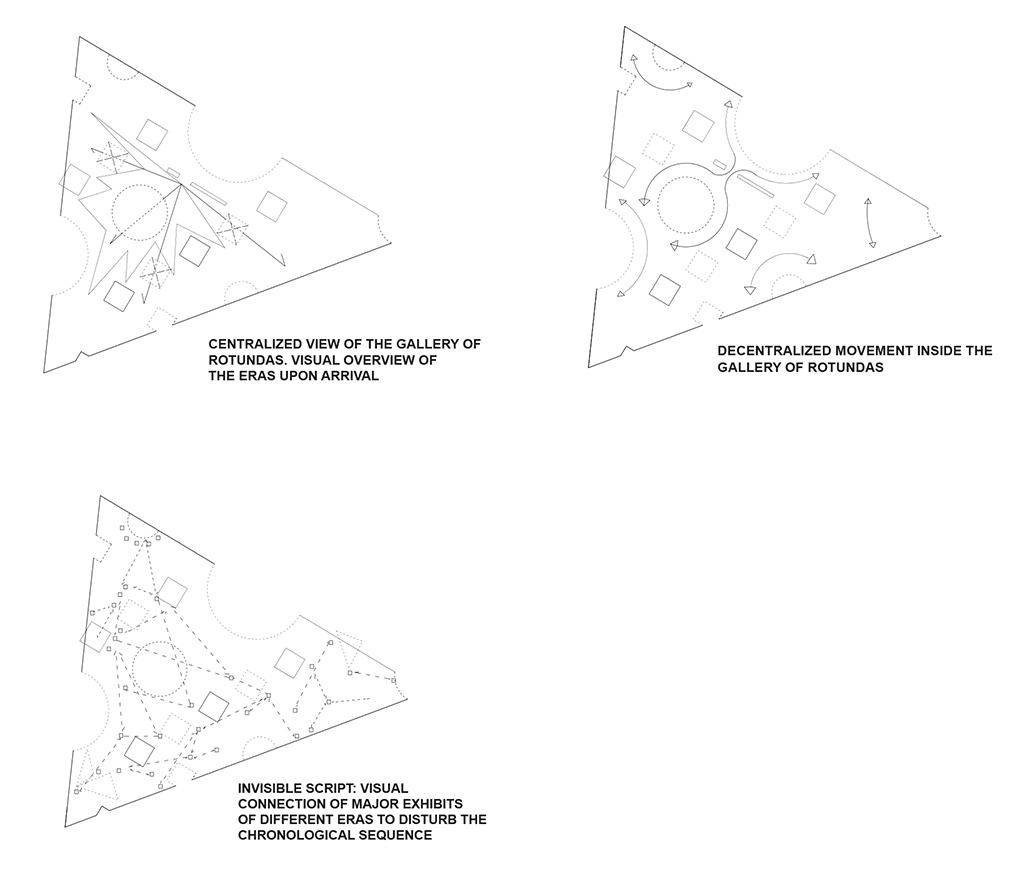 CENTRALIZED VIEW OF THE GALLERY OF ROTUNDAS. VISUAL OVERVIEW OF THE ERAS UPON ARRIVAL

DECENTRALIZED MOVEMENT INSIDE THE GALLERY OF ROTUNDAS

INVISIBLE SCRIPT: VISUAL CONNECTION OF MAJOR EXHIBITS OF DIFFERENT ERAS TO DISTURB THE CHRONOLOGICAL SEQUENCE