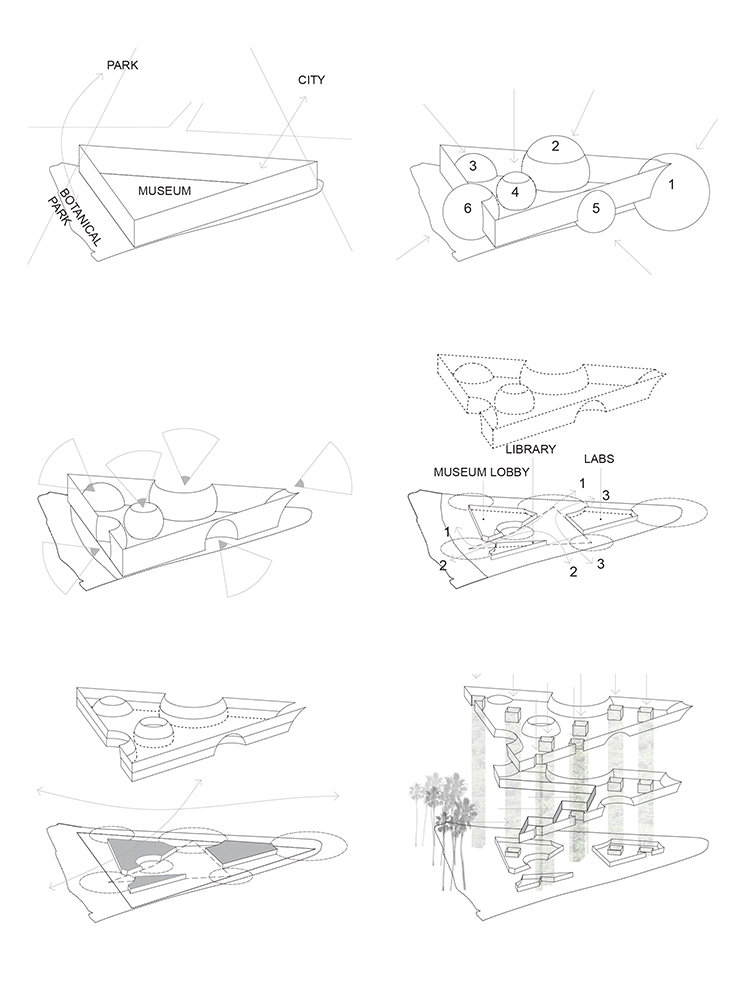 PARK

CITY

MUSEUM

BOTANICAL PARK

3
2
1
4
6
5

LIBRARY
LABS
MUSEUM LOBBY
1
3
1
2
2
3